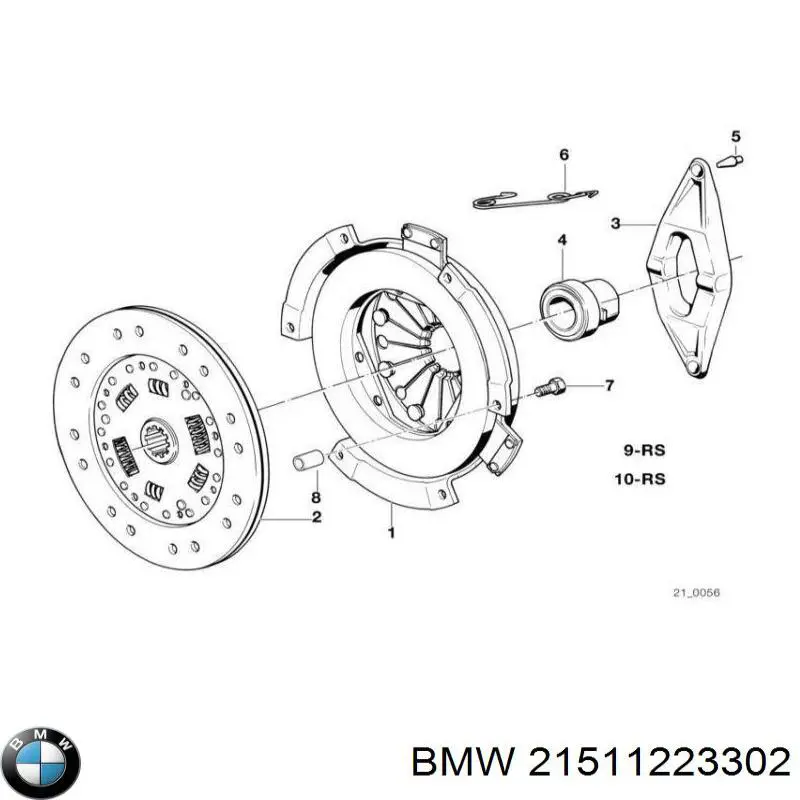 5
6
3
4
7
9-RS
10-RS
8
2
1
21_0056
BMW
BMW 21511223302