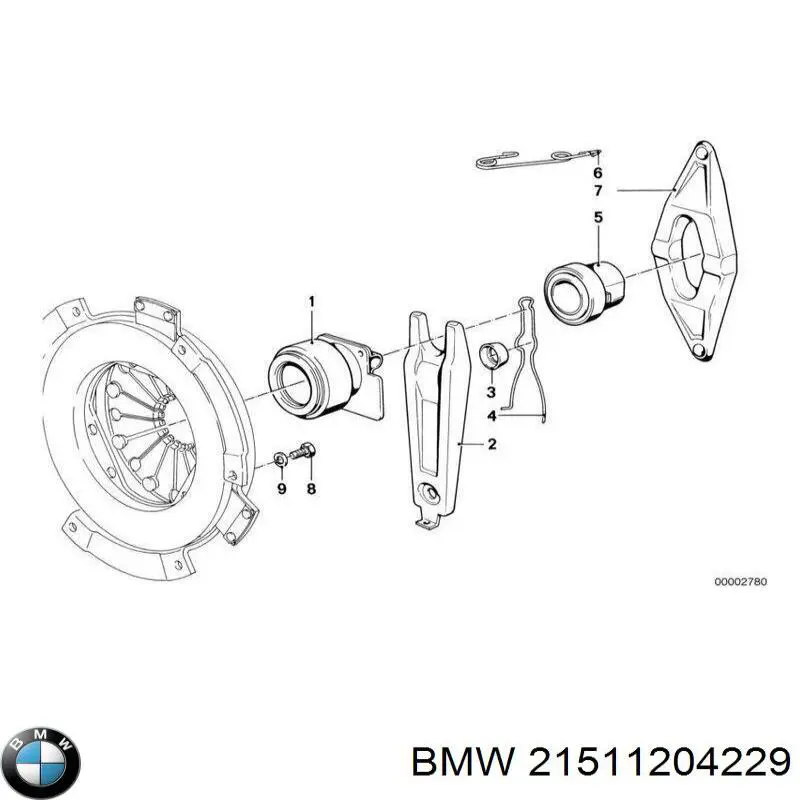 6
7
5
1
3
4
2
9
8
00002780
BMW
BMW 21511204229