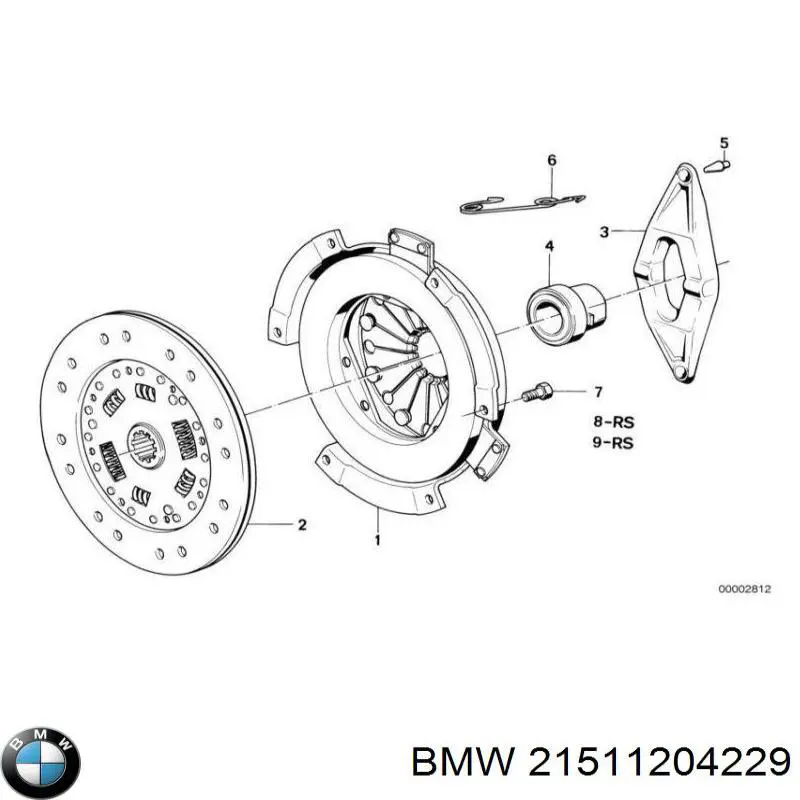 5
6
3
4
7
8-RS
9-RS
2
1
00002812
BMW
BMW 21511204229