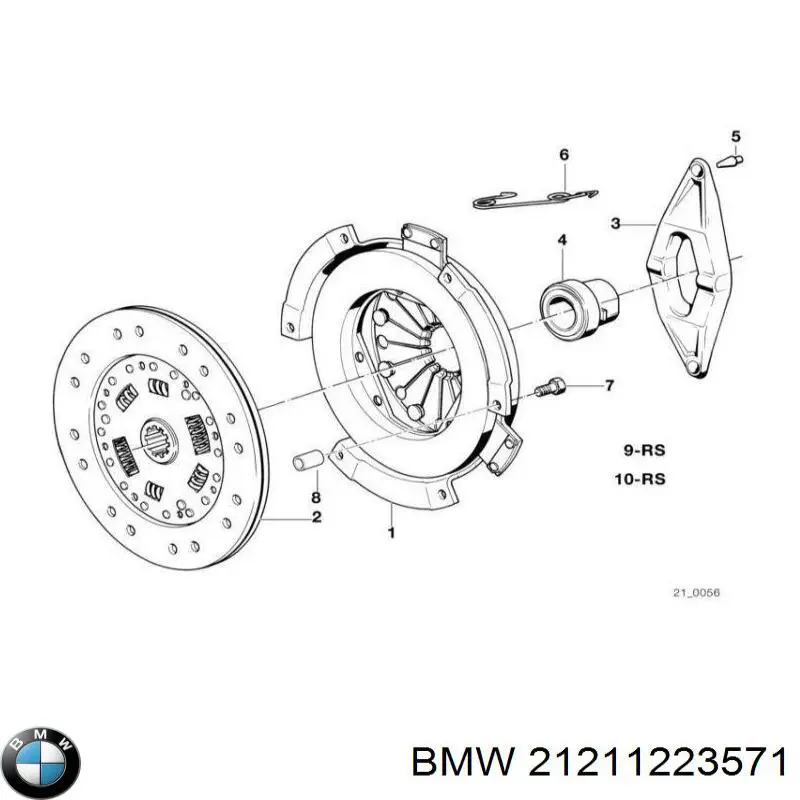 5
6
3
4
7
9-RS
10-RS
8
2
1
21_0056
BMW
BMW 21211223571