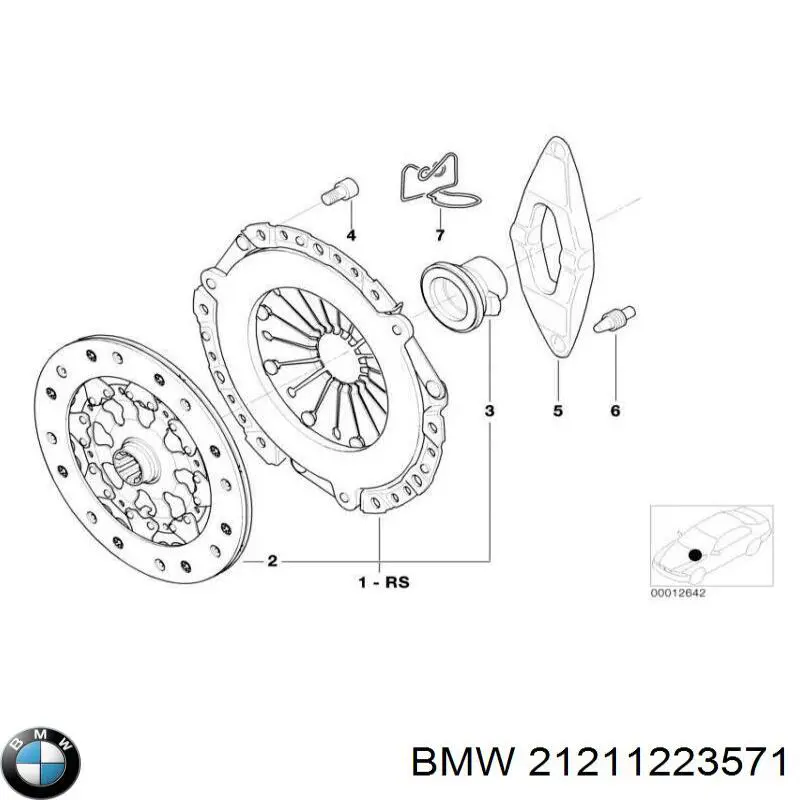 4
7
3
5
6
2
1 - RS
00012642
BMW
BMW 21211223571