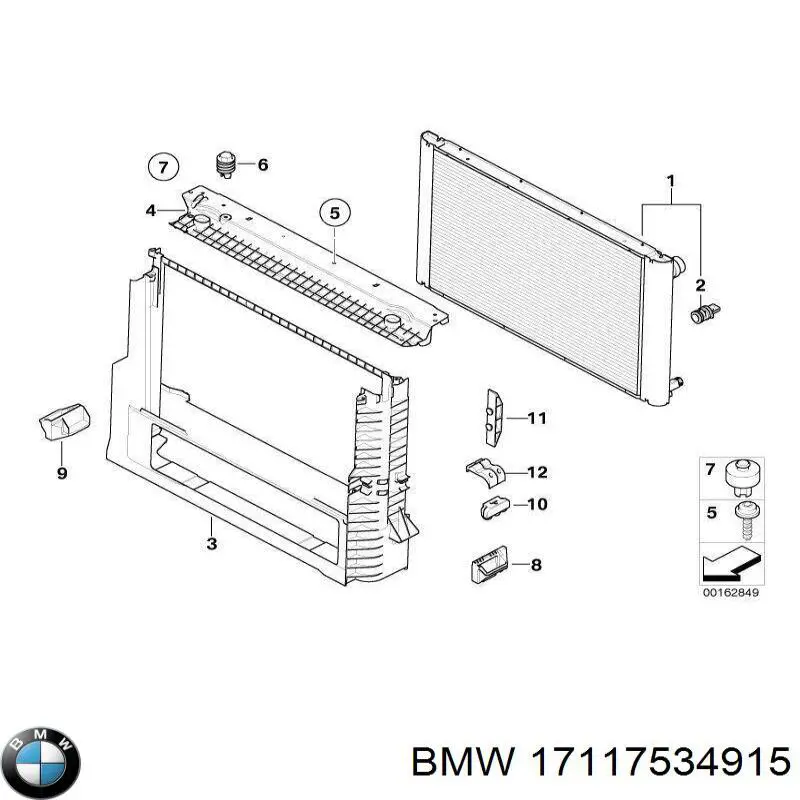 7
6
4
5
1
2
11
9
12
10
3
8
7
5
00162849
BMW
BMW 17117534915