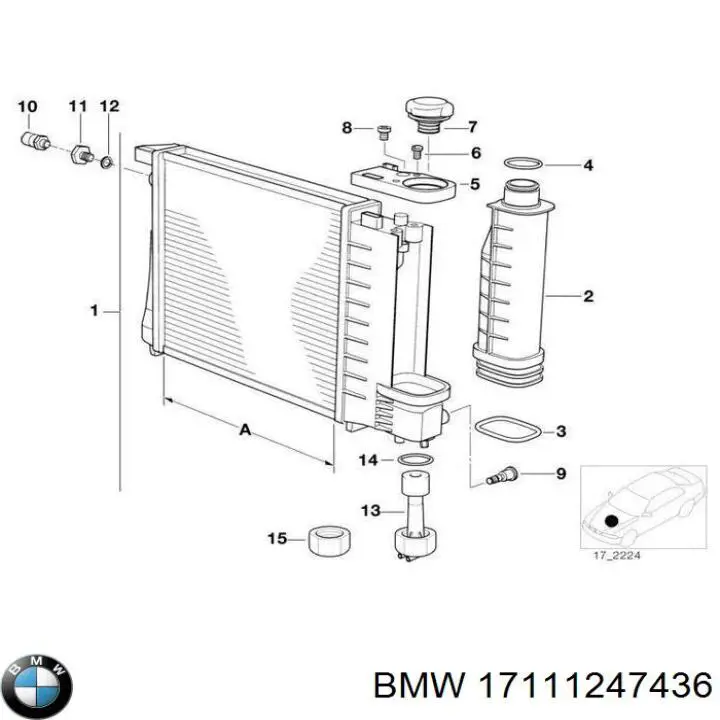 10
11
12
8
7
6
4
5
2
1
A
3
14
9
13
15
17_2224
BMW
BMW 17111247436