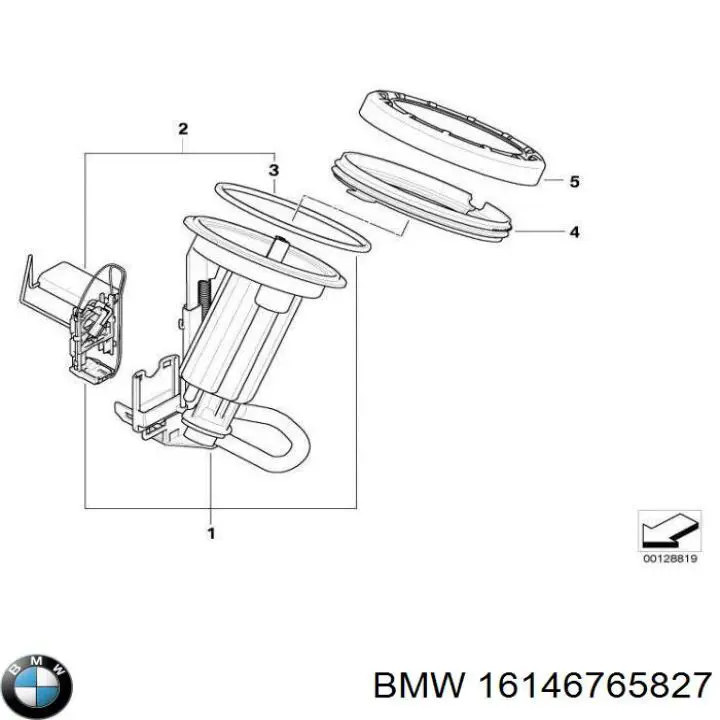 2
3
5
4
1
00128819
BMW
BMW 16146765827