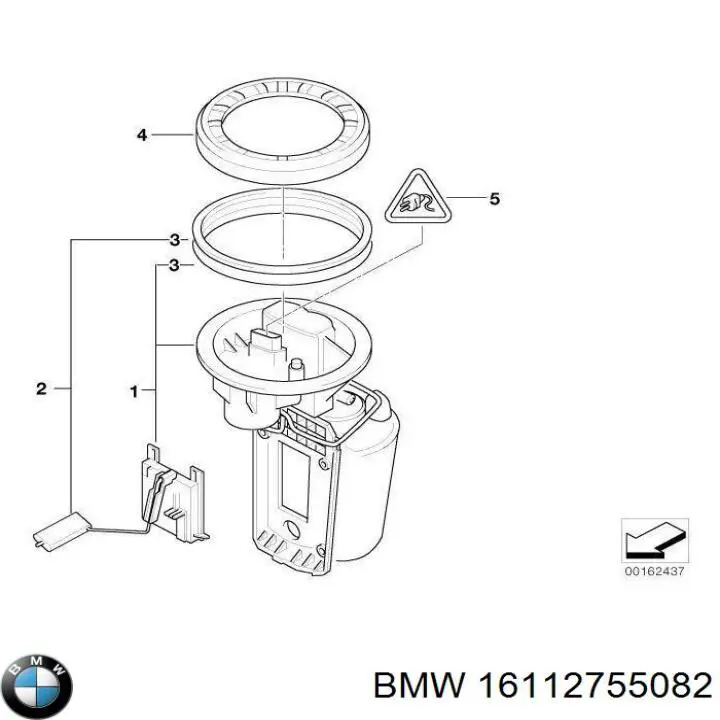 4
5
3
3
2
1
00162437
BMW
BMW 16112755082