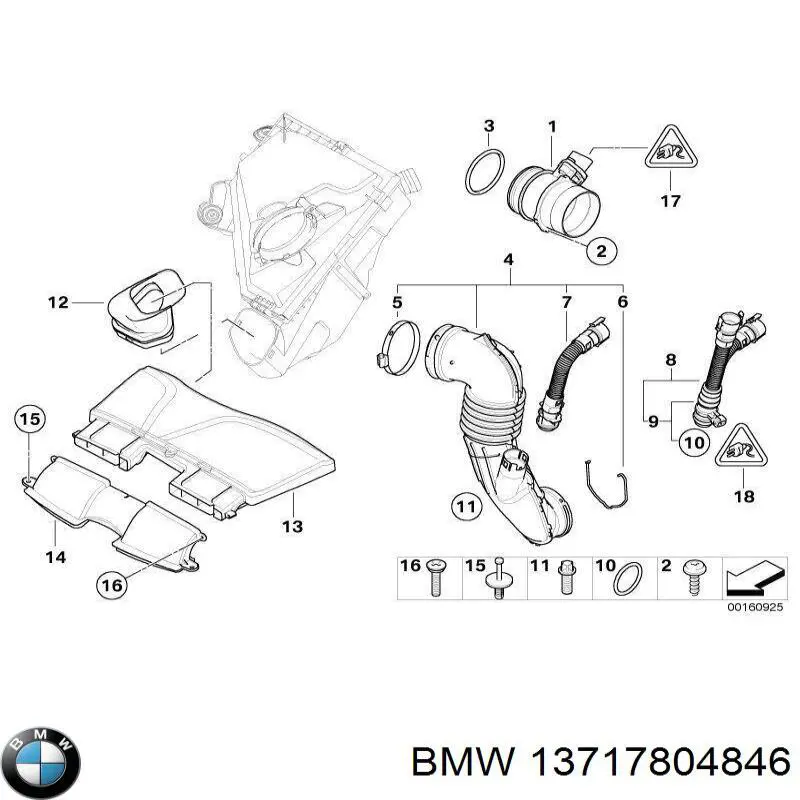 3
1
17
2
4
5
7
6
12
8
9
10
18
15
11
13
14
16

| 16 | 15 | 11 | 10 | 2 |  |
|---|---|---|---|---|---|

00160925

BMW

BMW 13717804846