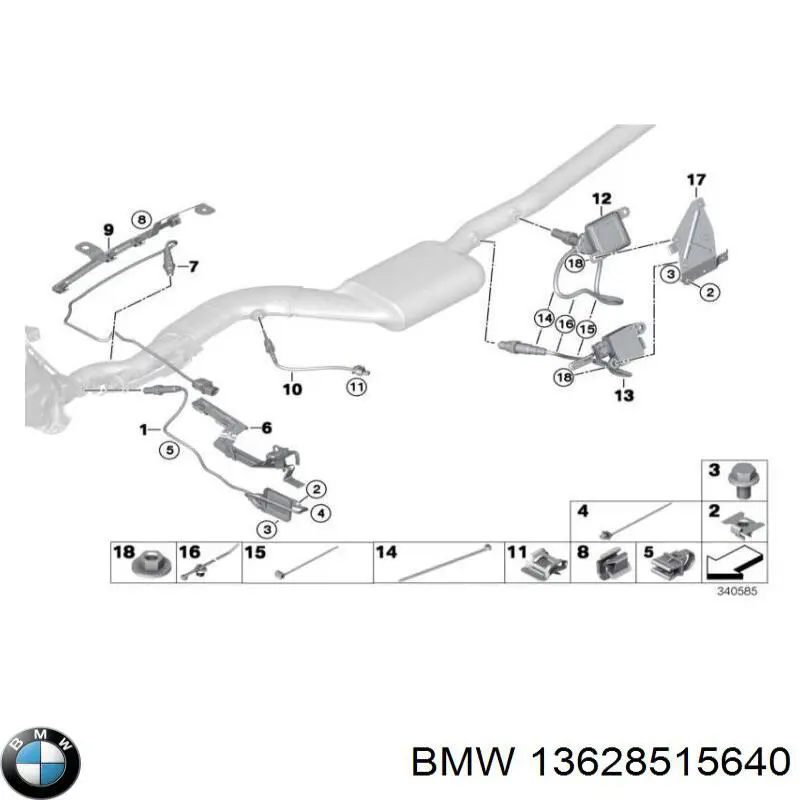 17
12
9
8
7
18
3
2
14
16
15
10
11
18
13
1
6
5
2
4
3
3
4
2
18
16
15
14
11
8
5
340585
BMW
BMW 13628515640