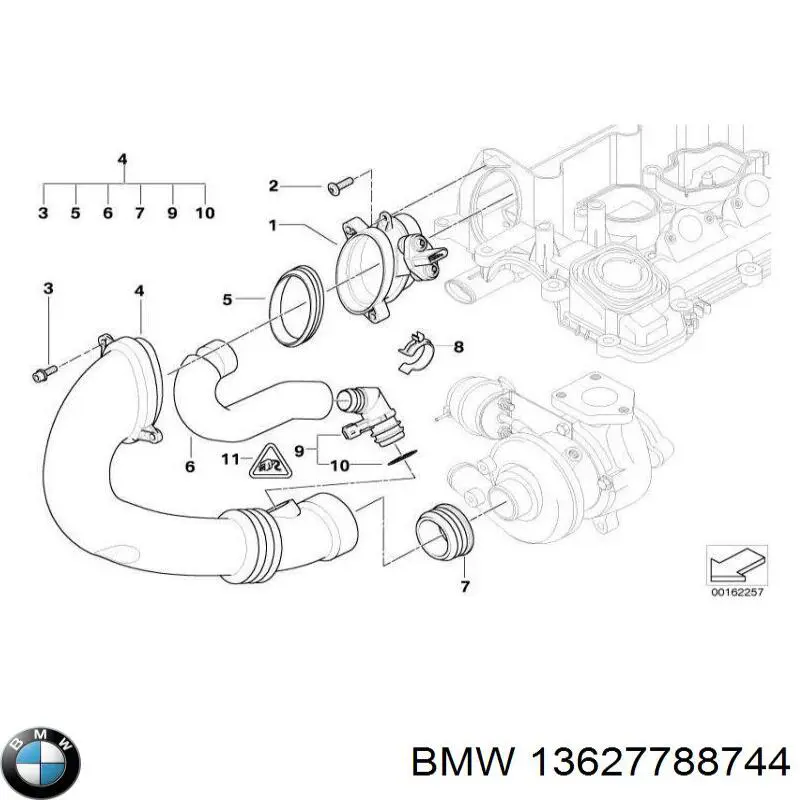 4
3 5 6 7 9 10
2
1
3
4
5
8
9
10
11
6
7
00162257
BMW
BMW 13627788744