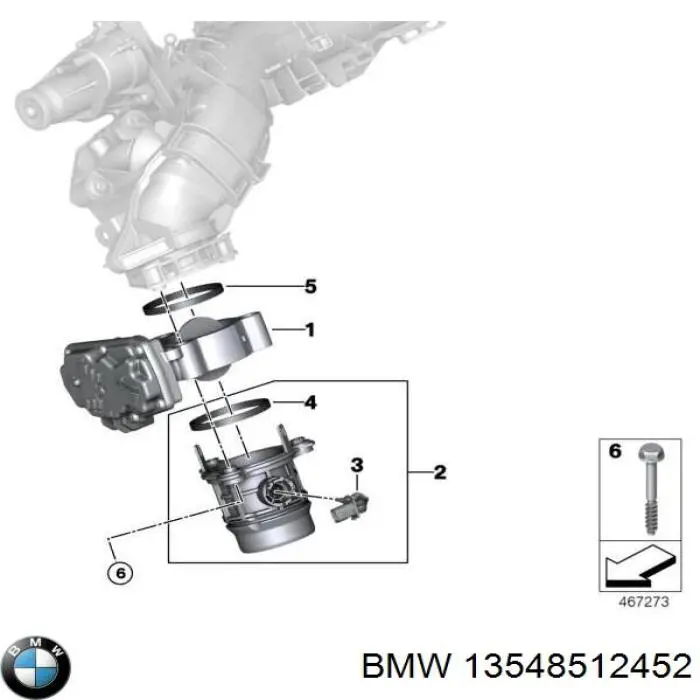 5
1
4
3
2
6
6
467273
BMW
BMW 13548512452