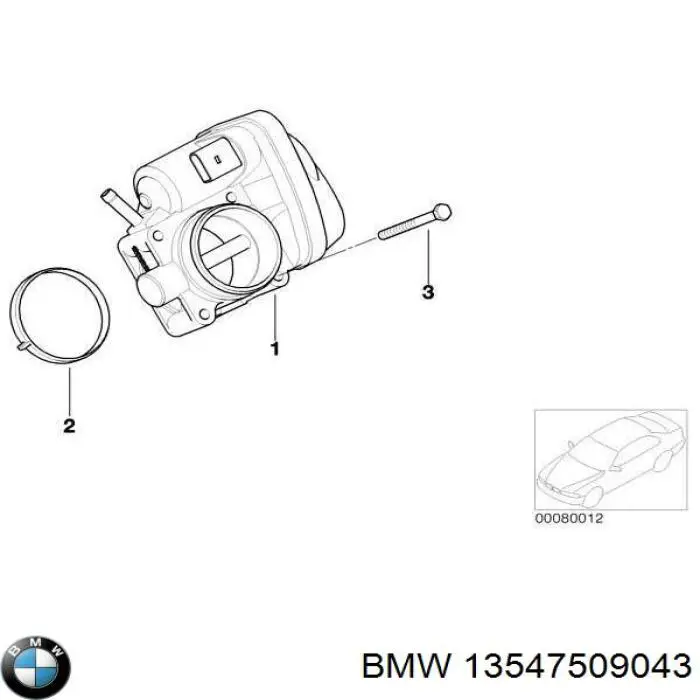 3

1

2

00080012

BMW

BMW 13547509043