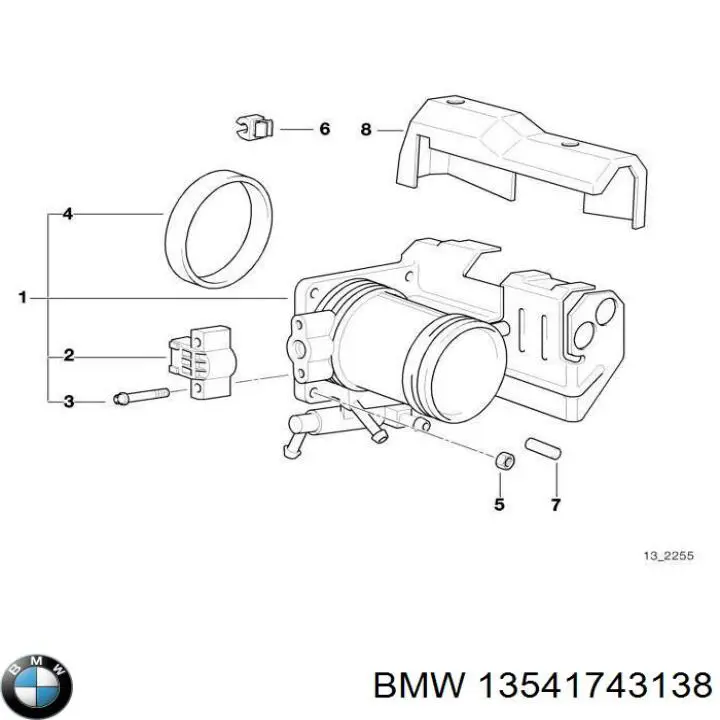 6
8
4
1
2
3
5
7
13_2255
BMW
BMW 13541743138