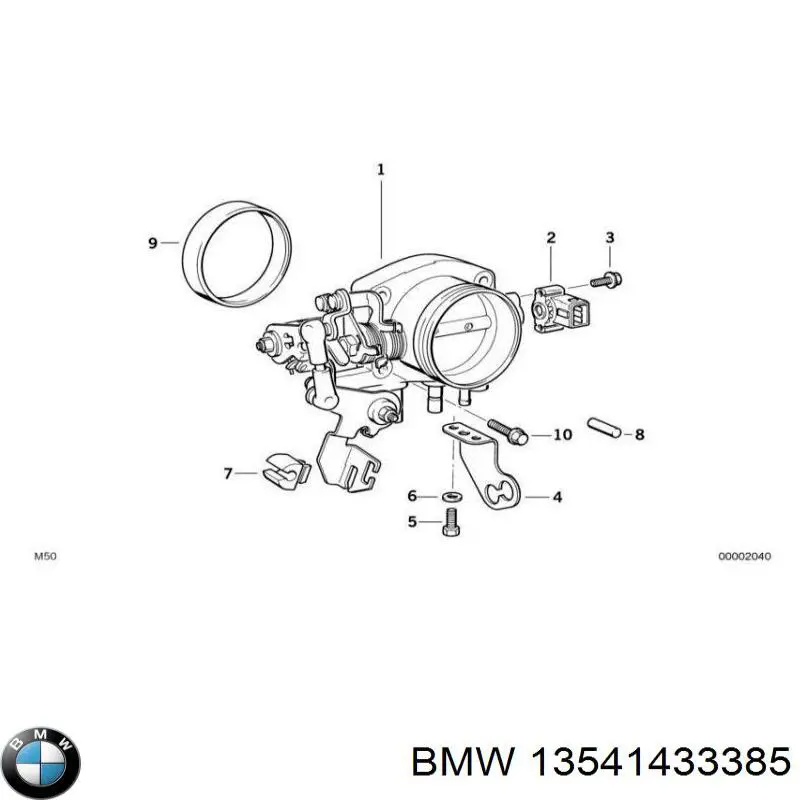 1
9
2
3
10
8
7
6
4
5
M50
00002040
BMW
BMW 13541433385