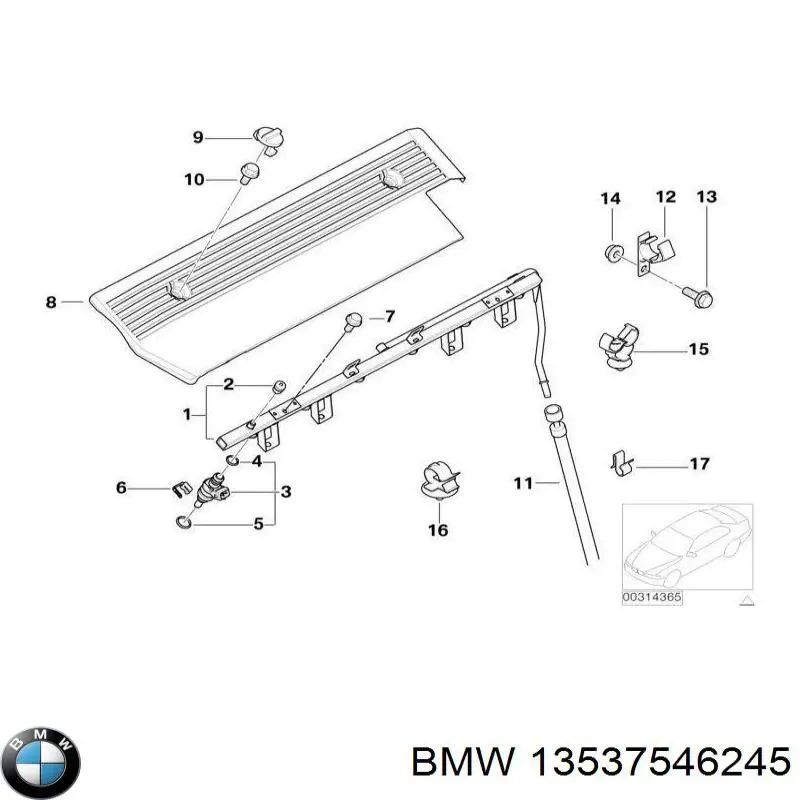 9
10
14
12
13
8
7
15
2
1
4
6
3
5
16
11
17
00314365
BMW
BMW 13537546245