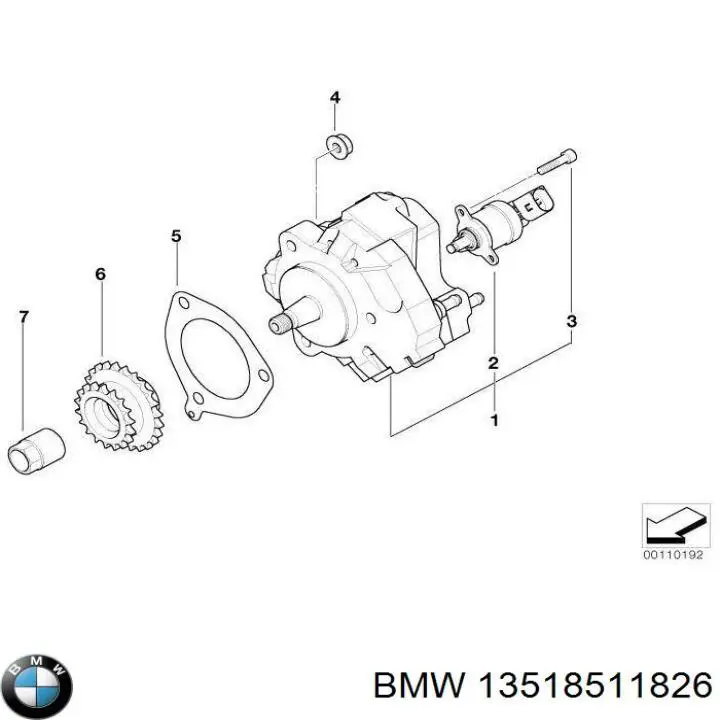 4
5
6
7
3
2
1
00110192
BMW
BMW 13518511826