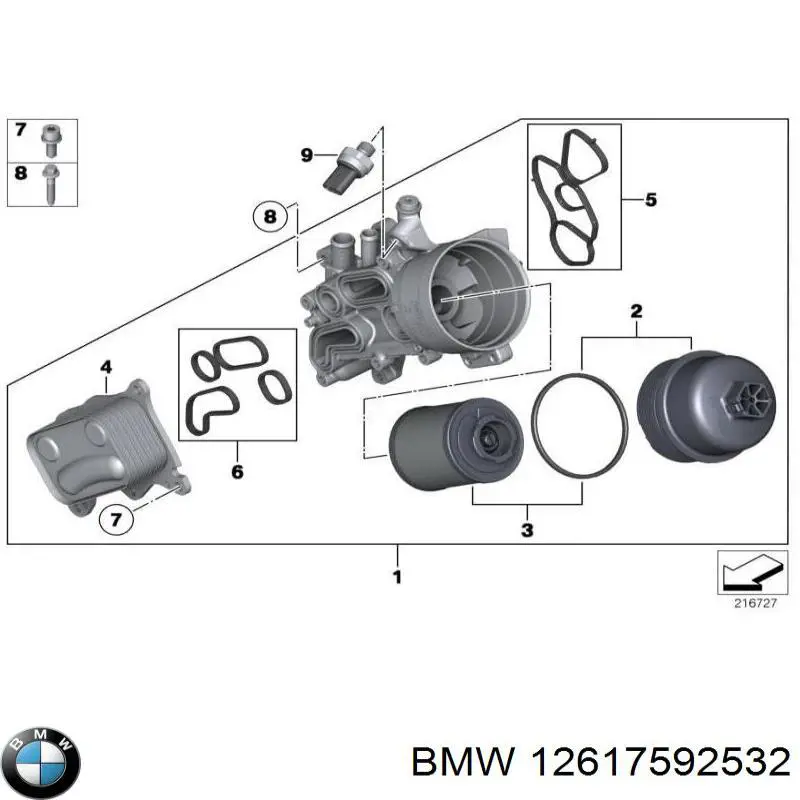 7
8
9
8
5
2
4
6
7
3
1
216727
BMW
BMW 12617592532