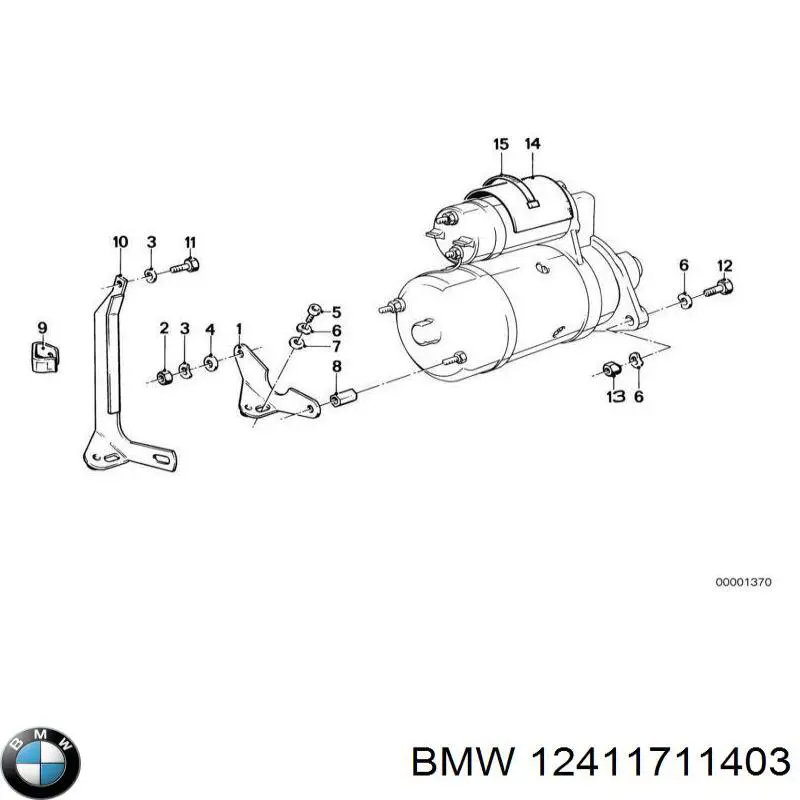 15 14
10 3 11
6 12
9
2 3 4 1
5
6
7
8
13 6
00001370
BMW
BMW 12411711403