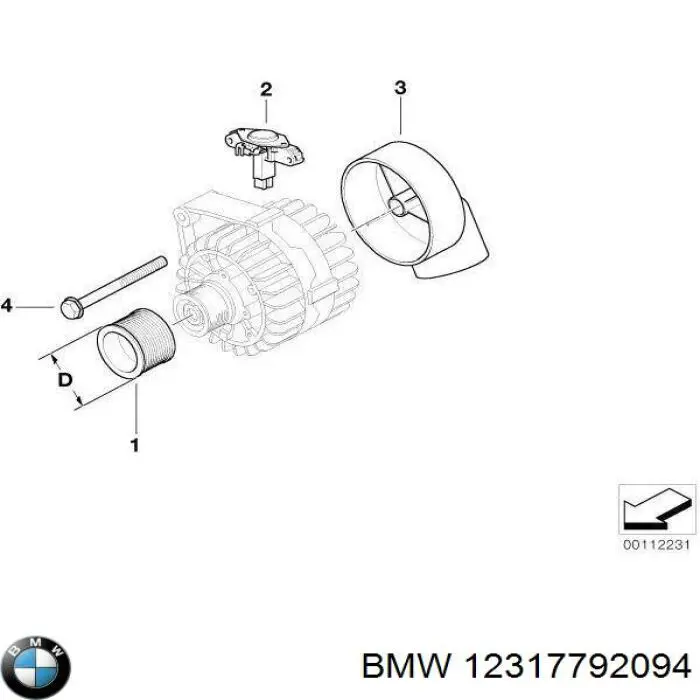 2
3
4
D
1
00112231
BMW
BMW 12317792094