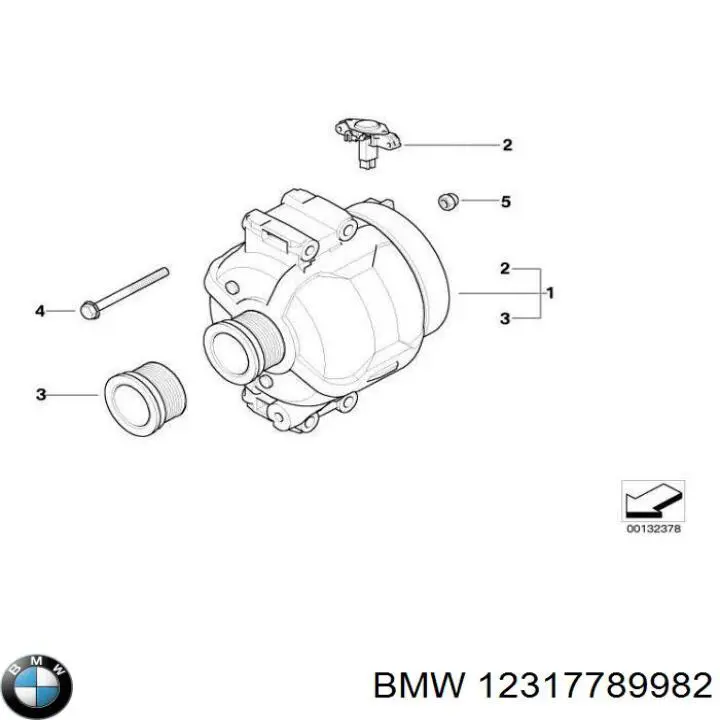 2
5
2
1
3
4
3
00132378
BMW
BMW 12317789982