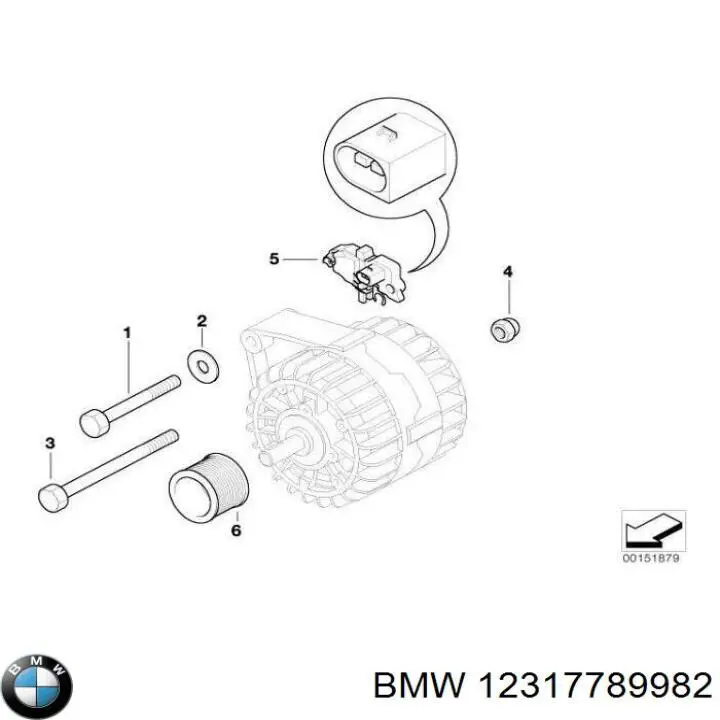 5
4
1
2
3
6
00151879
BMW
BMW 12317789982