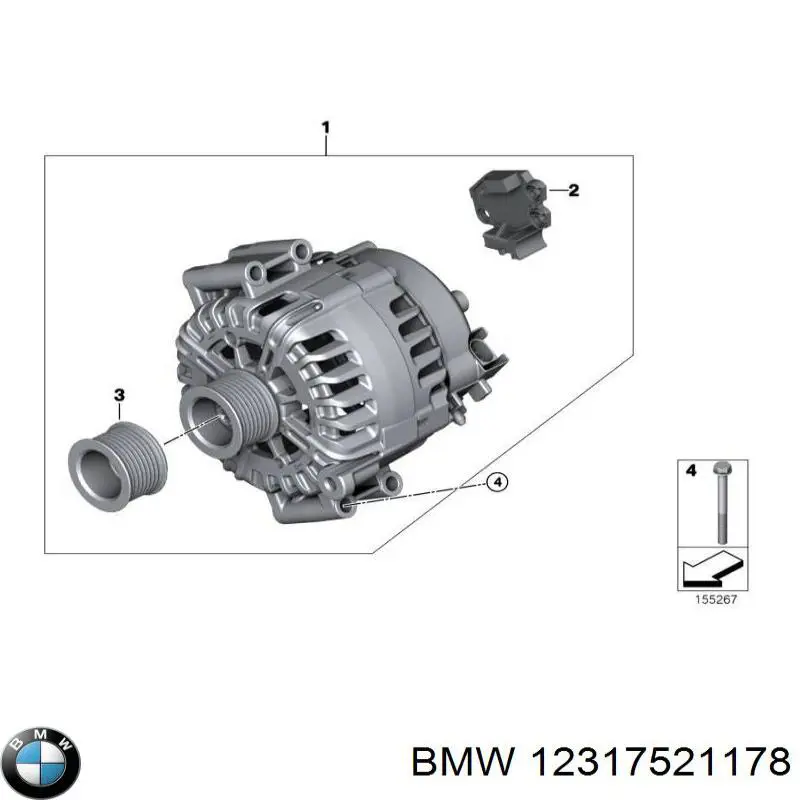 1
2
3
4
4
155267
BMW
BMW 12317521178