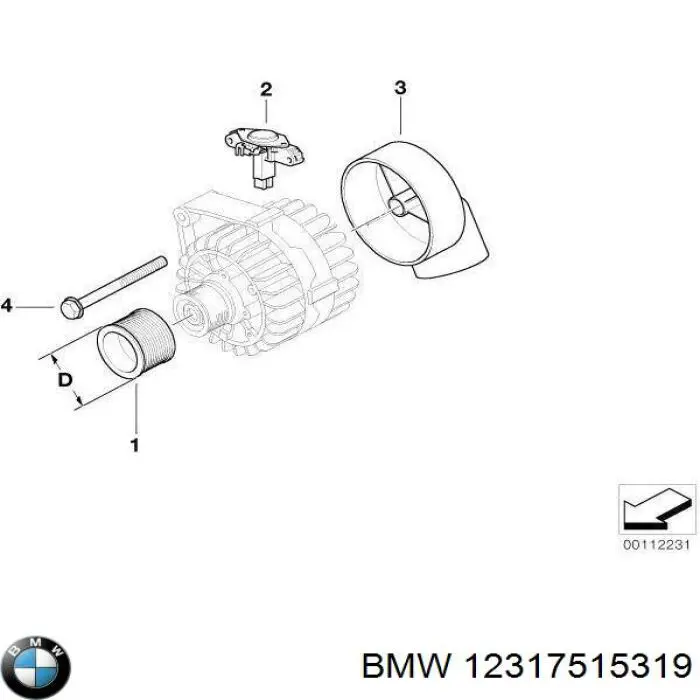 2

3

4

D

1

00112231

BMW

BMW 12317515319