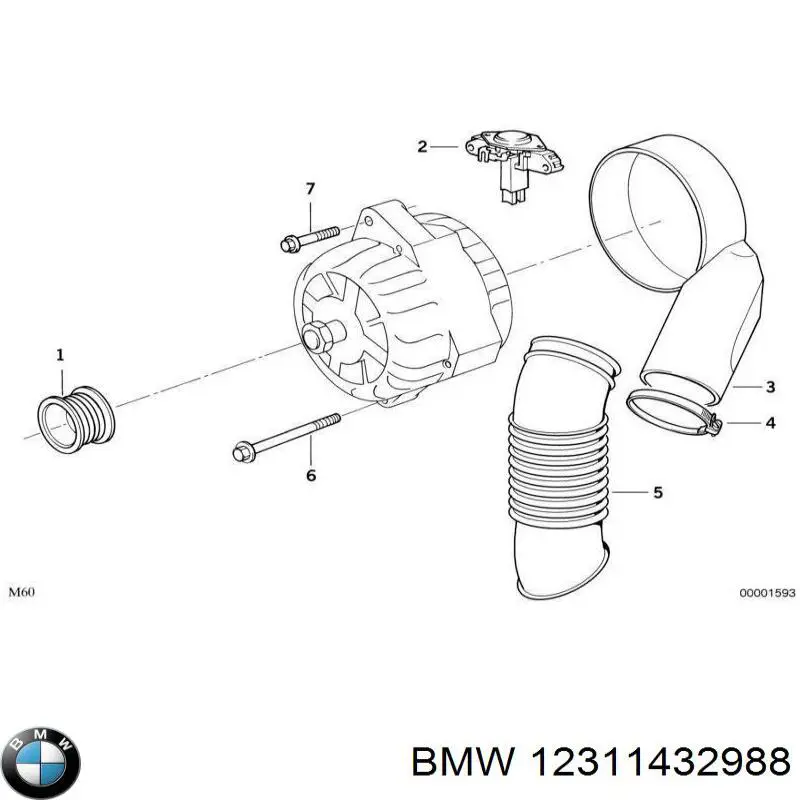 2
7
1
3
4
6
5
M60
00001593
BMW
BMW 12311432988