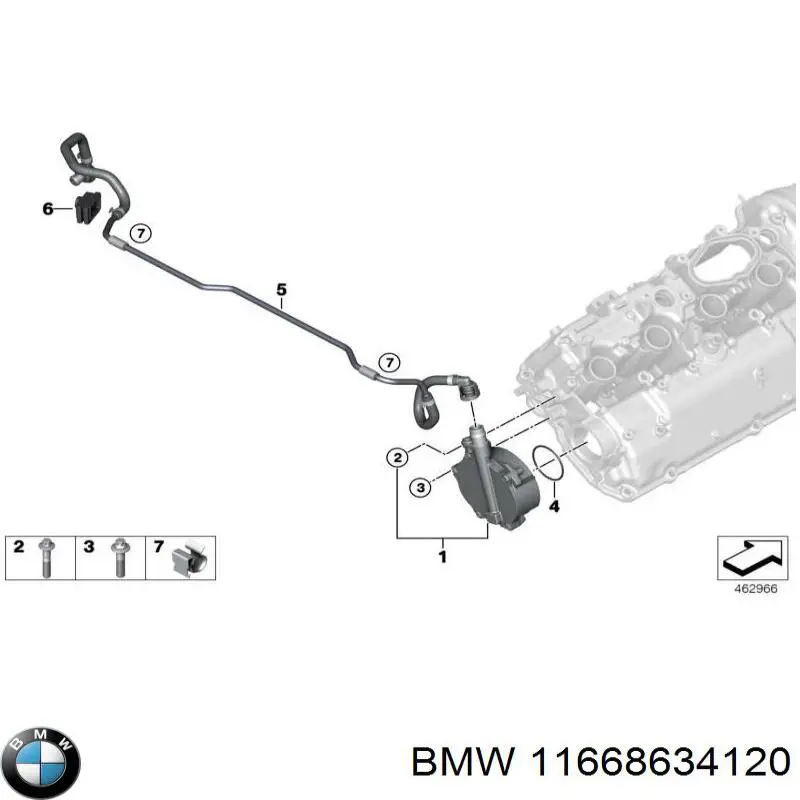 6
7
5
7
2
3
4
1
2
3
7
462966
BMW
BMW 11668634120