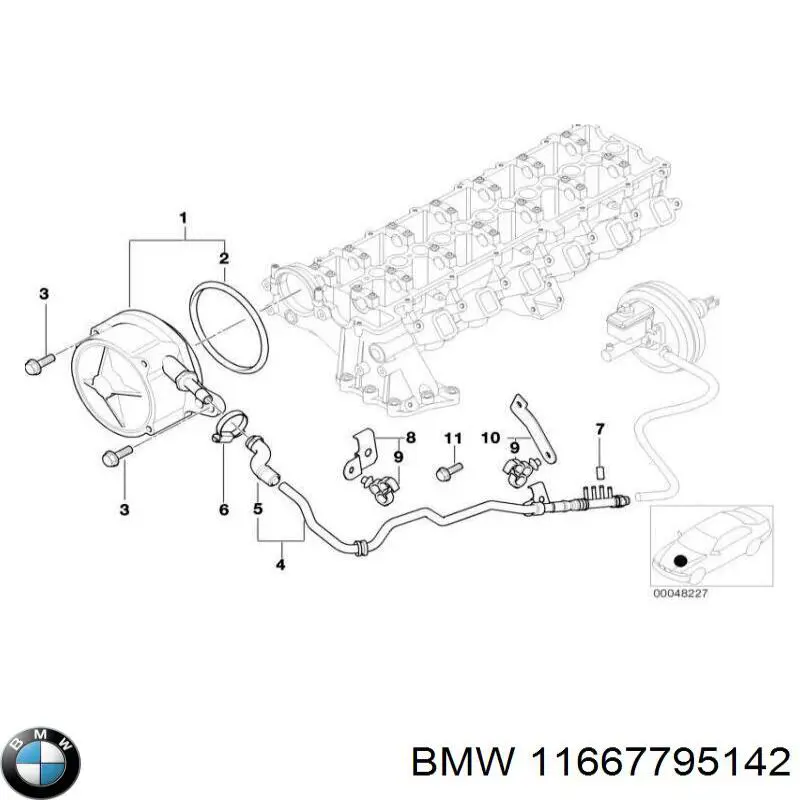 1
2
3
3
6
5
4
8
9
11
10
9
7
00048227
BMW
BMW 11667795142