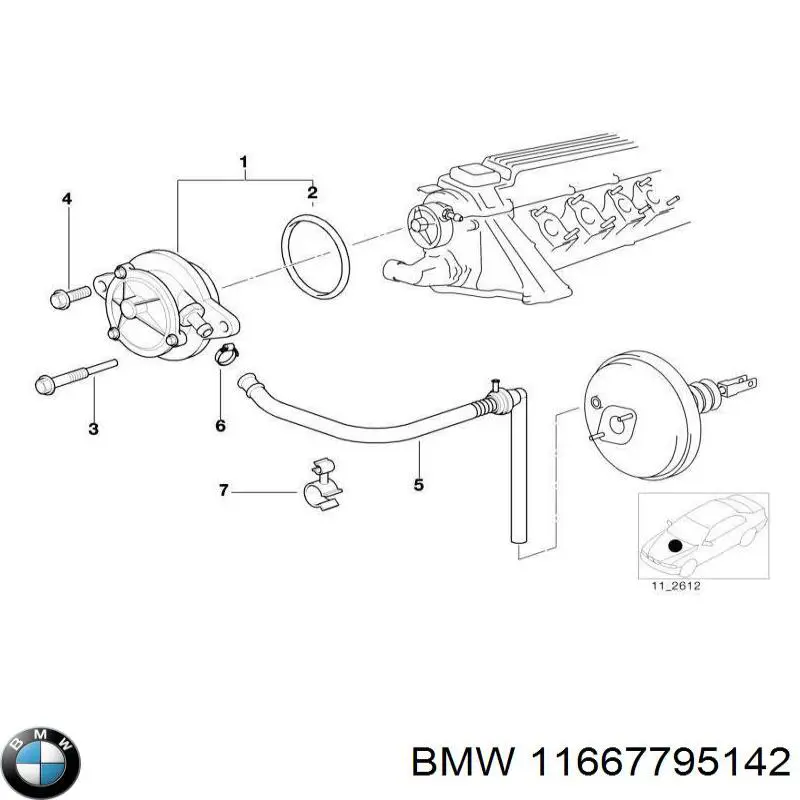 1
2
4
3
6
5
7
11_2612
BMW
BMW 11667795142