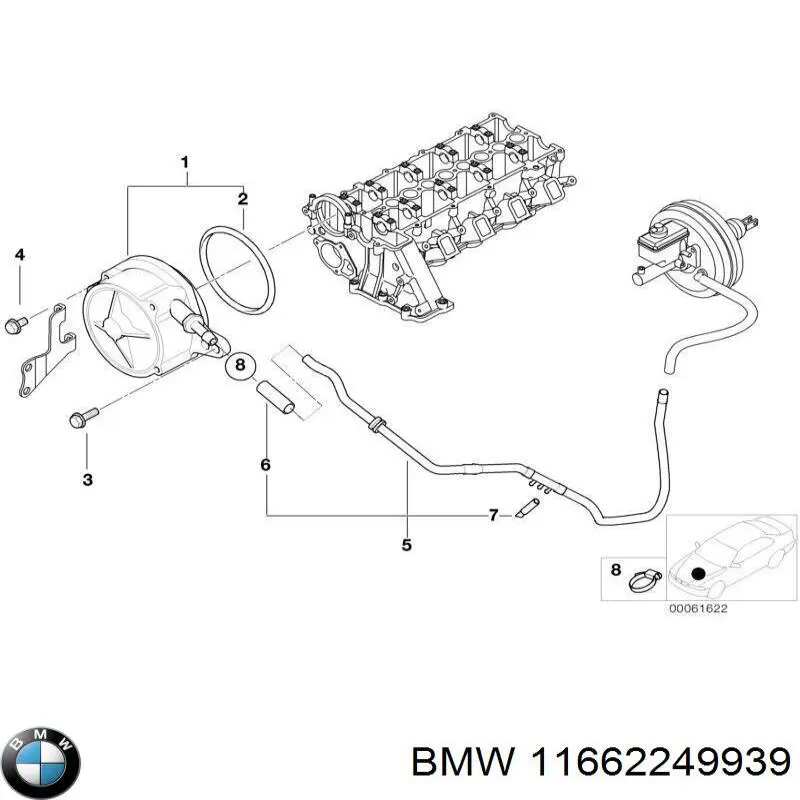 1
2
4
8
3
6
7
5
8
00061622
BMW
BMW 11662249939