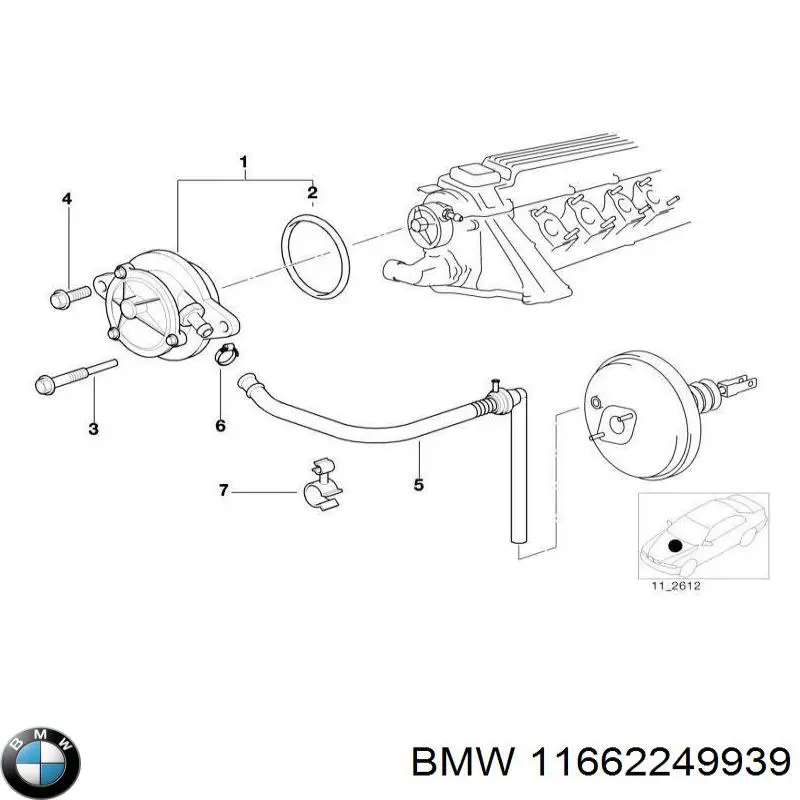 1
2
4
3
6
5
7
11_2612
BMW
BMW 11662249939