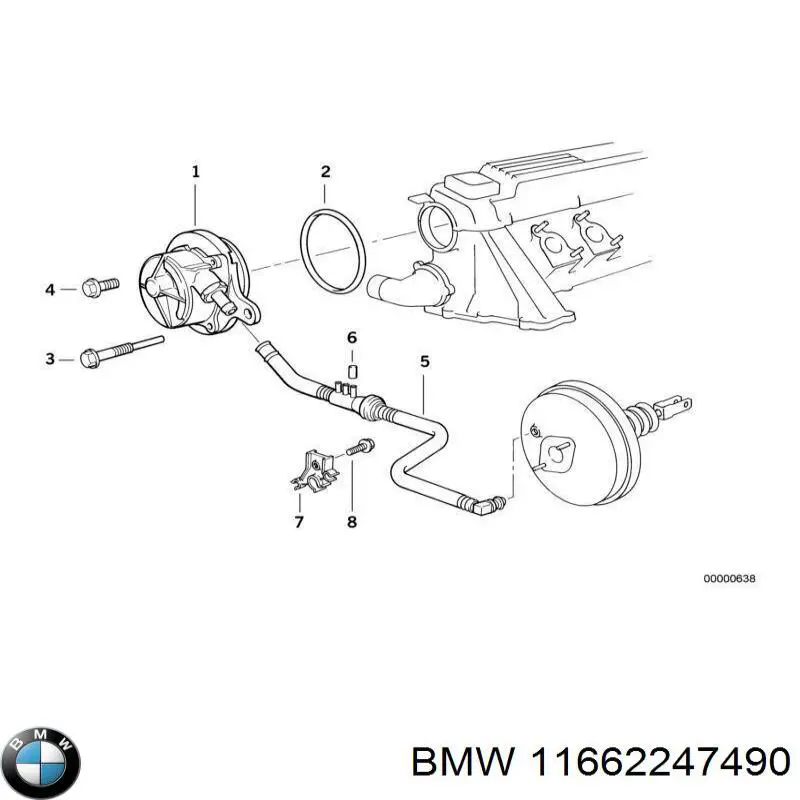 1
2
4
3
6
5
7
8
00000638
BMW
BMW 11662247490