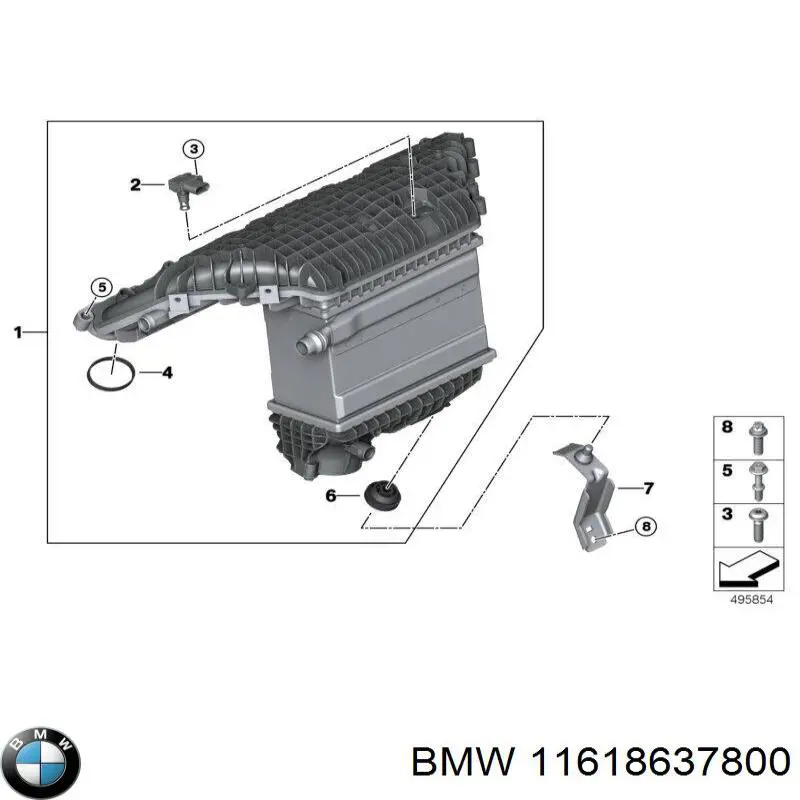 3
2
5
1
4
6
7
8
8
5
3
495854
BMW
BMW 11618637800