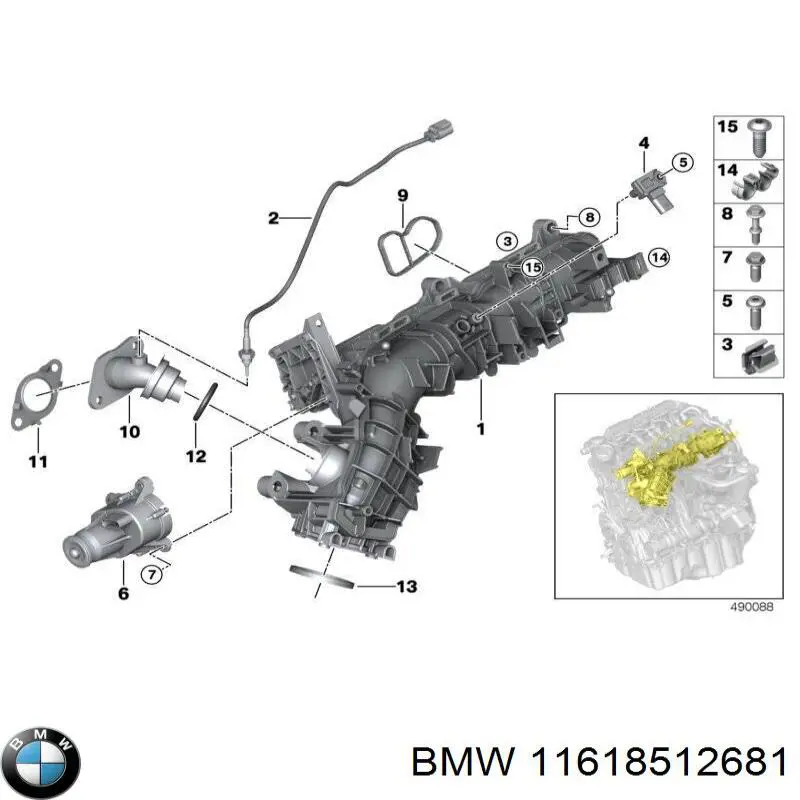 2
9
4
5
8
3
15
14
15
14
8
7
5
3
10
11
12
1
6
7
13
490088
BMW
BMW 11618512681