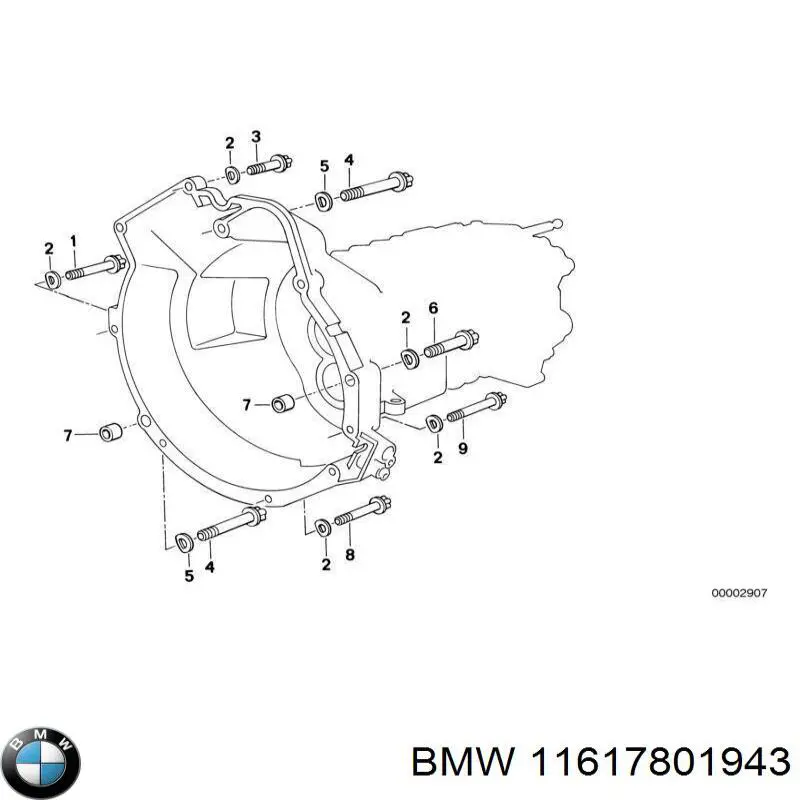 2
3
5
4
2
1
2
6
7
7
2
9
5
4
2
8
00002907
BMW
BMW 11617801943