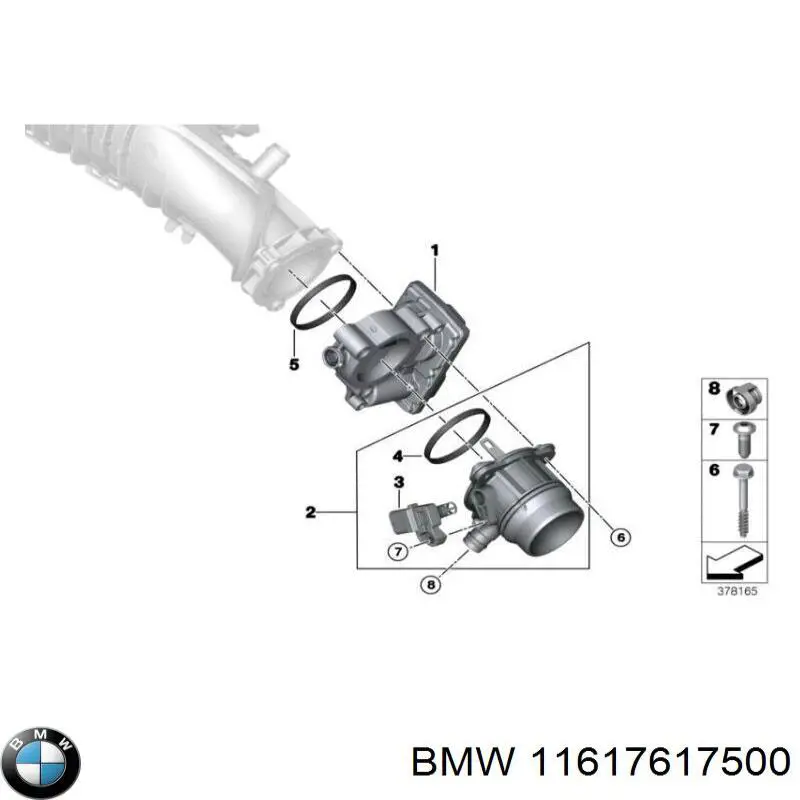 1
5
4
3
2
7
8
6
8
7
6
378165
BMW
BMW 11617617500