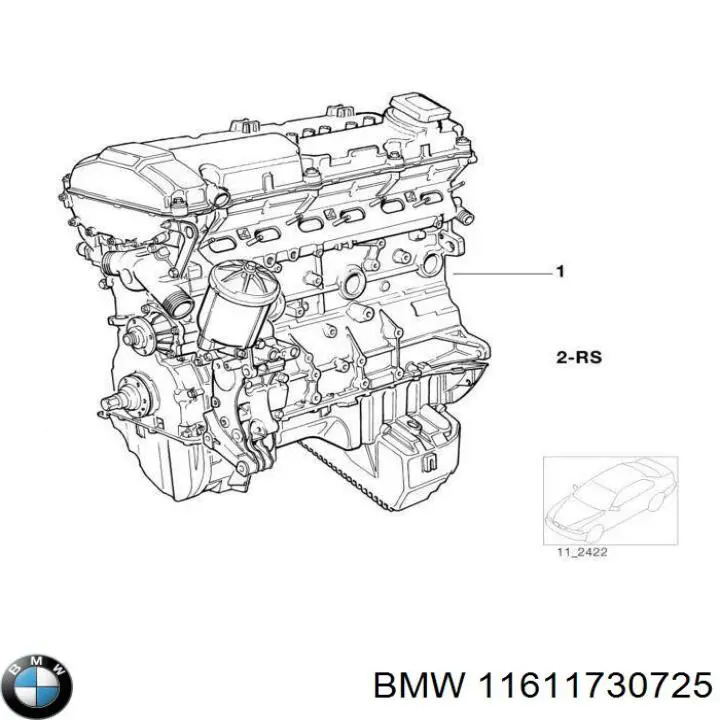 1

2-RS

11_2422

BMW

BMW 11611730725