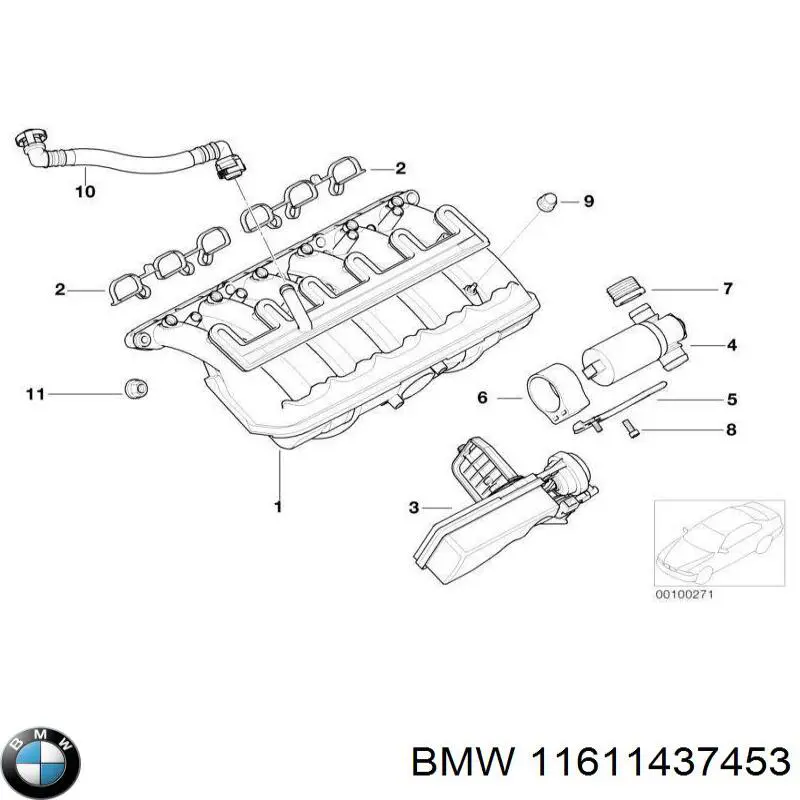 10
2
9
2
7
4
11
6
5
8
1
3
00100271
BMW
BMW 11611437453