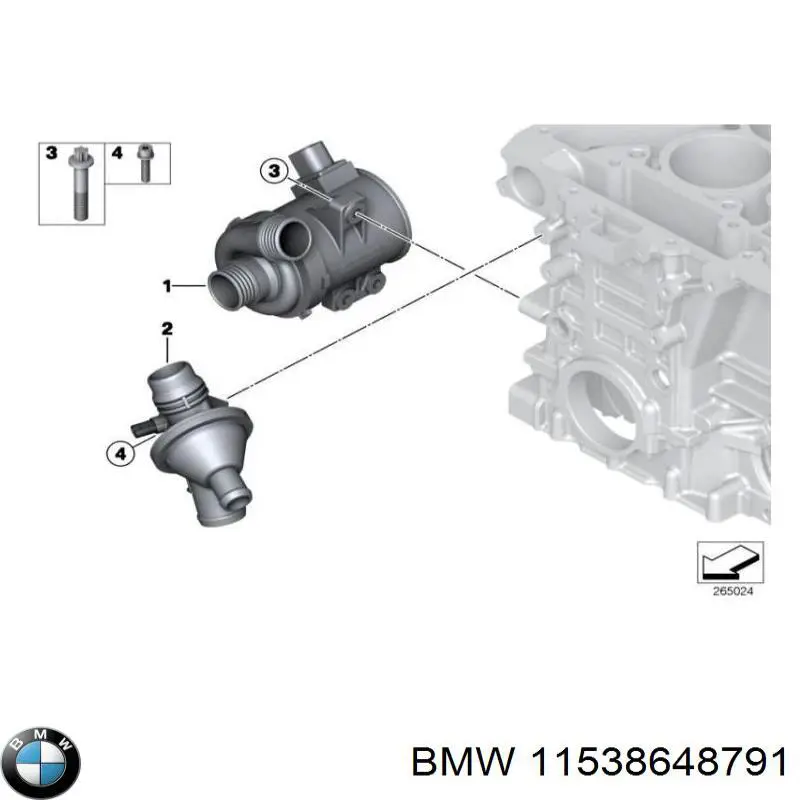 3
4
3
1
2
4
265024
BMW
BMW 11538648791