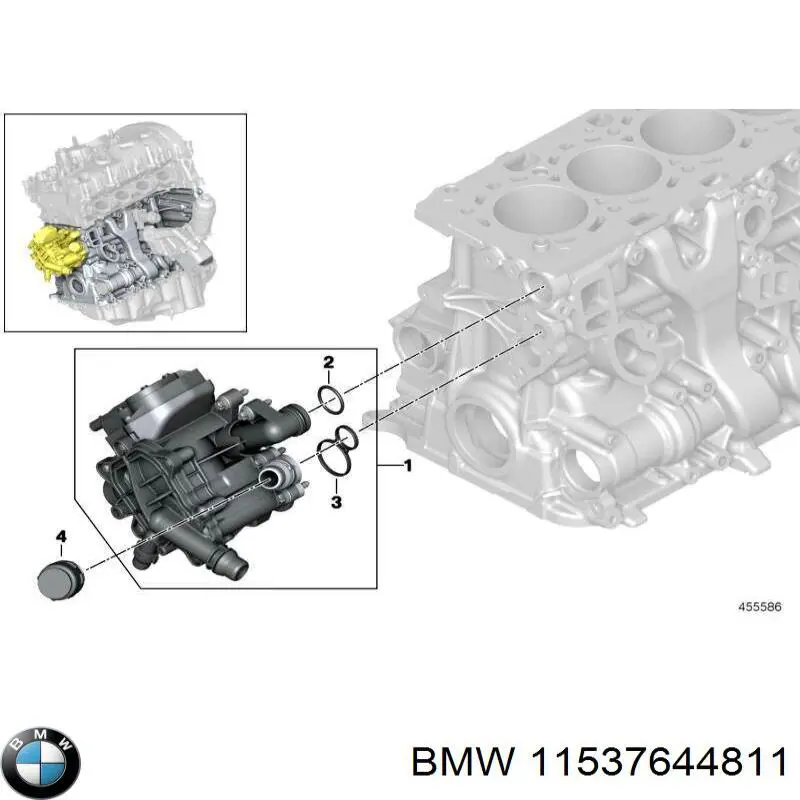 2
1
3
4
455586
BMW
BMW 11537644811