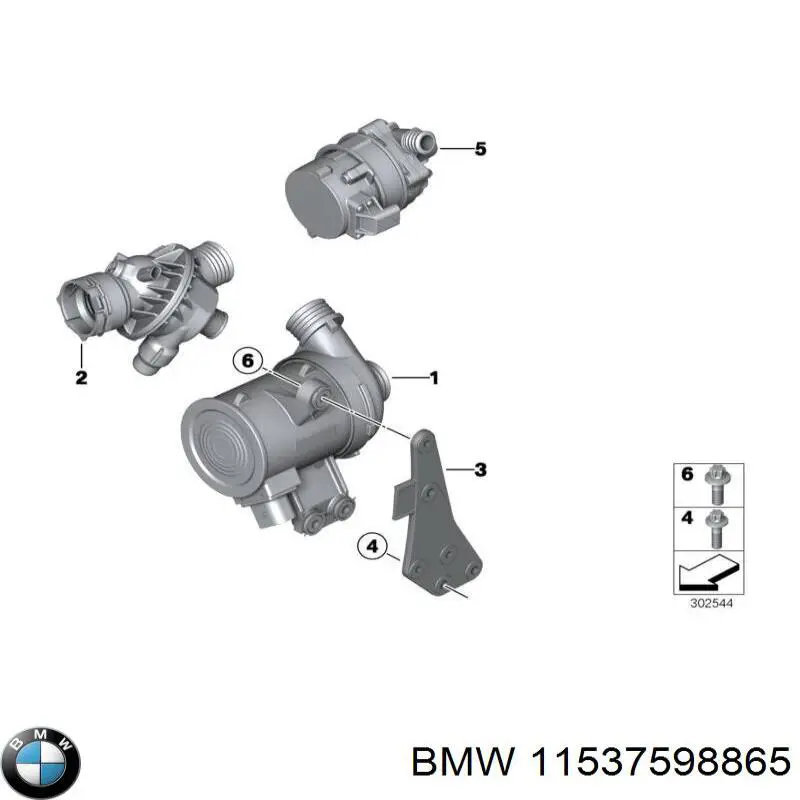 5

2

6

1

3

4

6

4

302544

BMW

BMW 11537598865