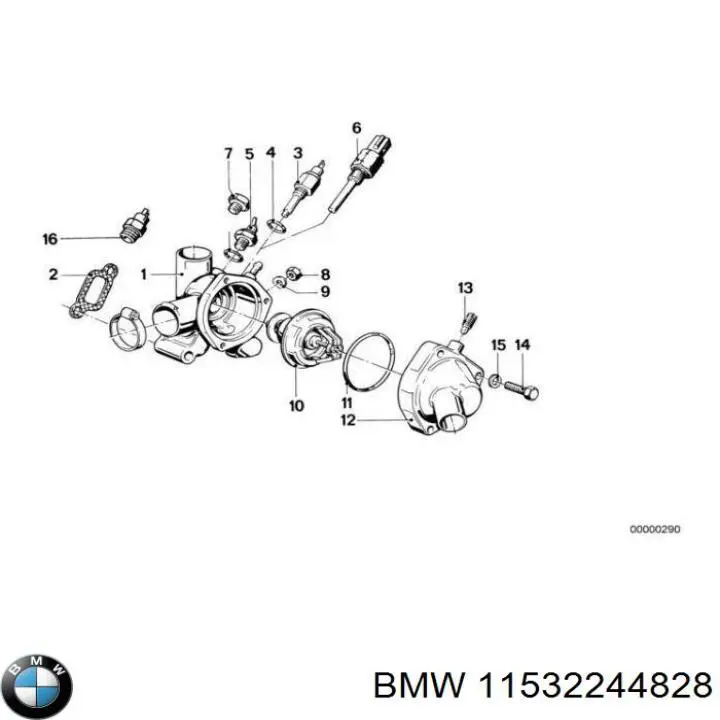 6
7 5 4 3
16
2 1 8
9
13
15 14
10 11
12
00000290
BMW
BMW 11532244828