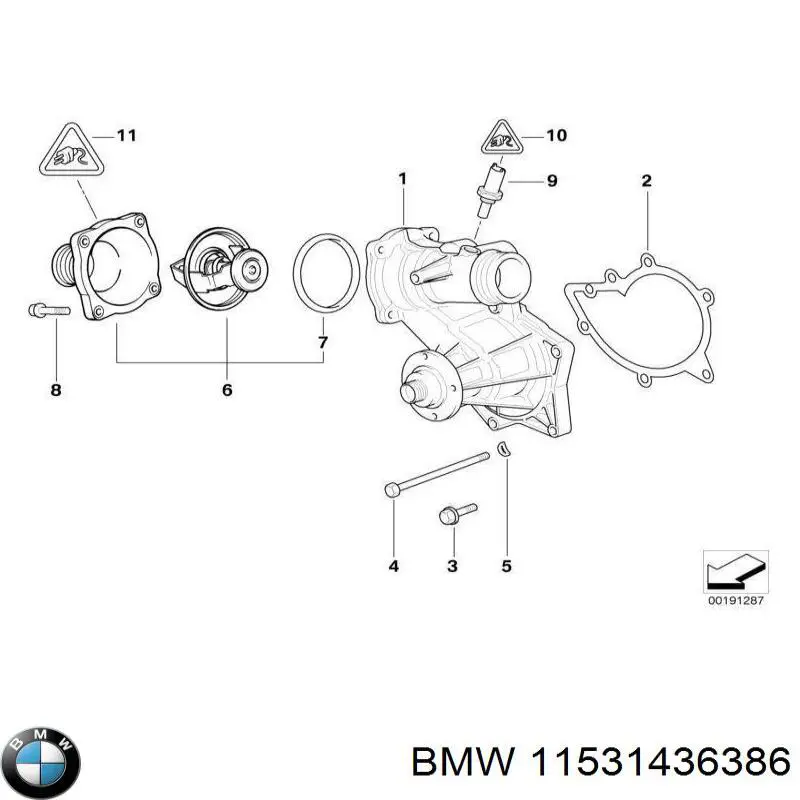 11
10
1
9
2
7
8
6
4
3
5
00191287
BMW
BMW 11531436386