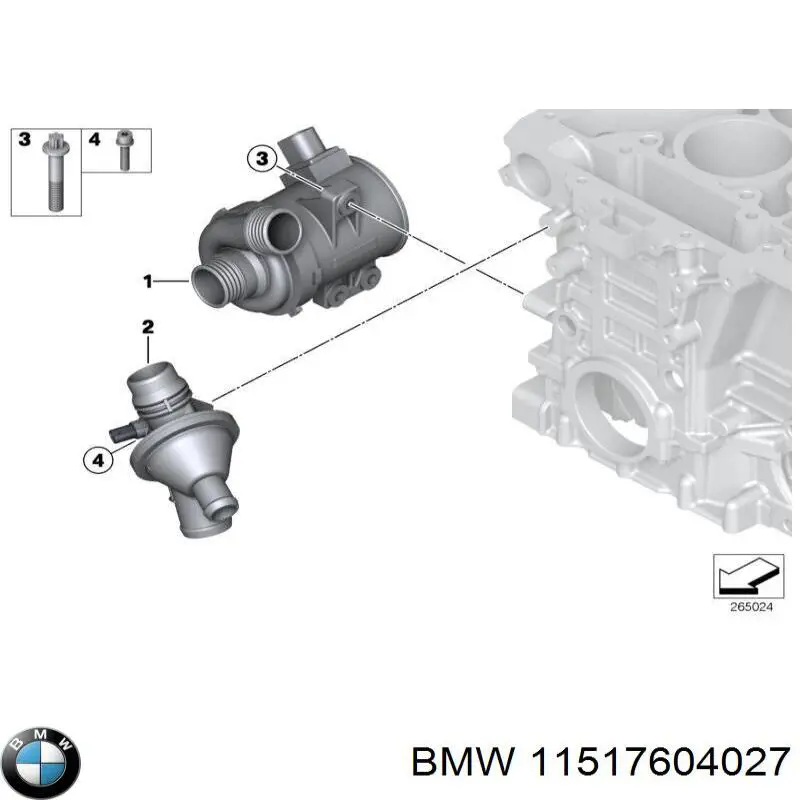 3
4
3
1
2
4
265024
BMW
BMW 11517604027