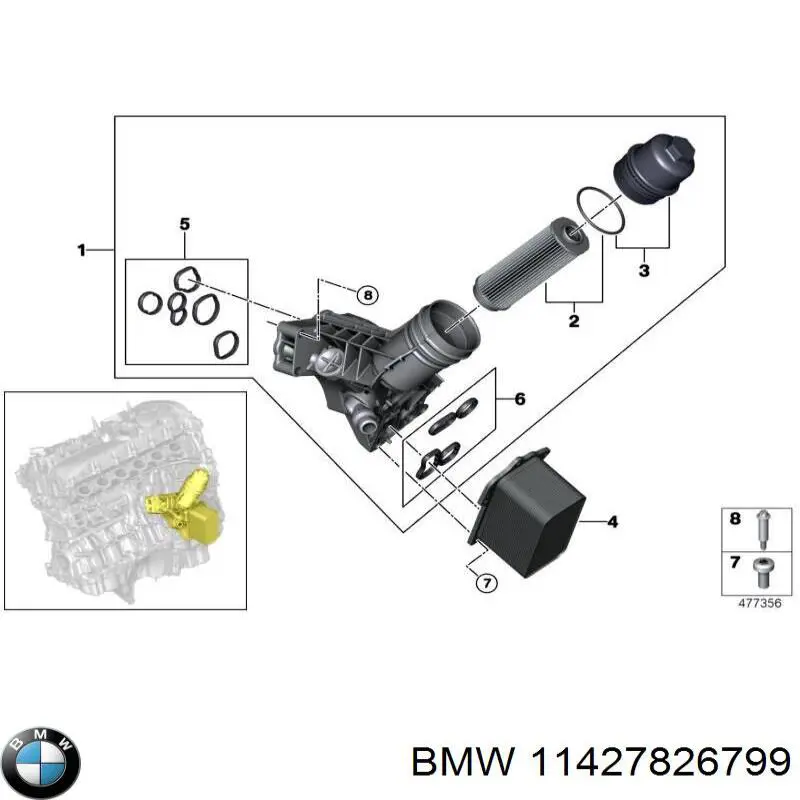 1
5
8
3
2
6
4
7
8
7
477356
BMW
BMW 11427826799