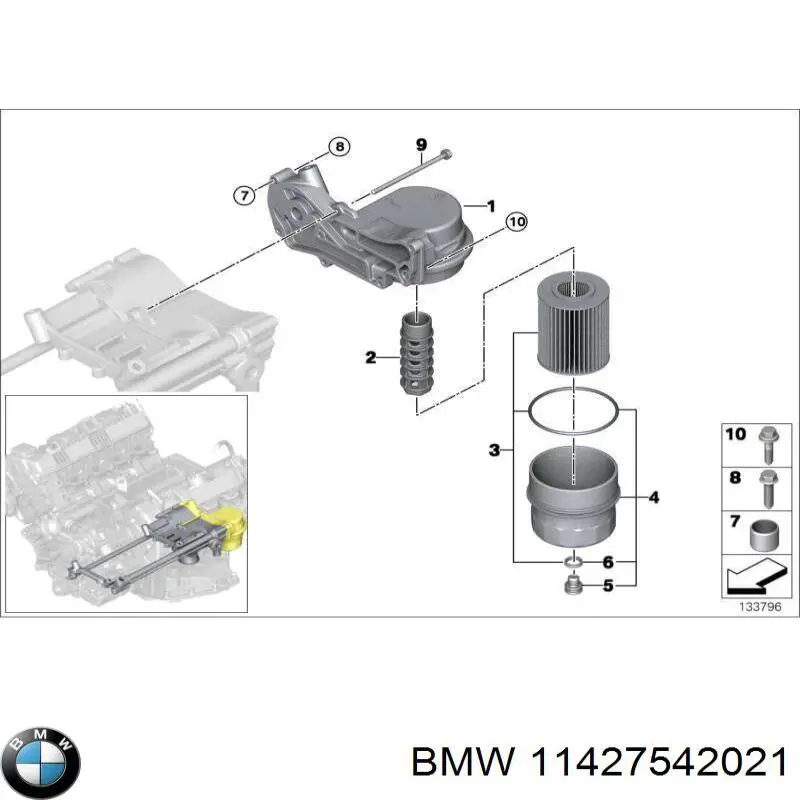 8
9
7
1
10
2
3
4
6
5
10
8
7
133796
BMW
BMW 11427542021