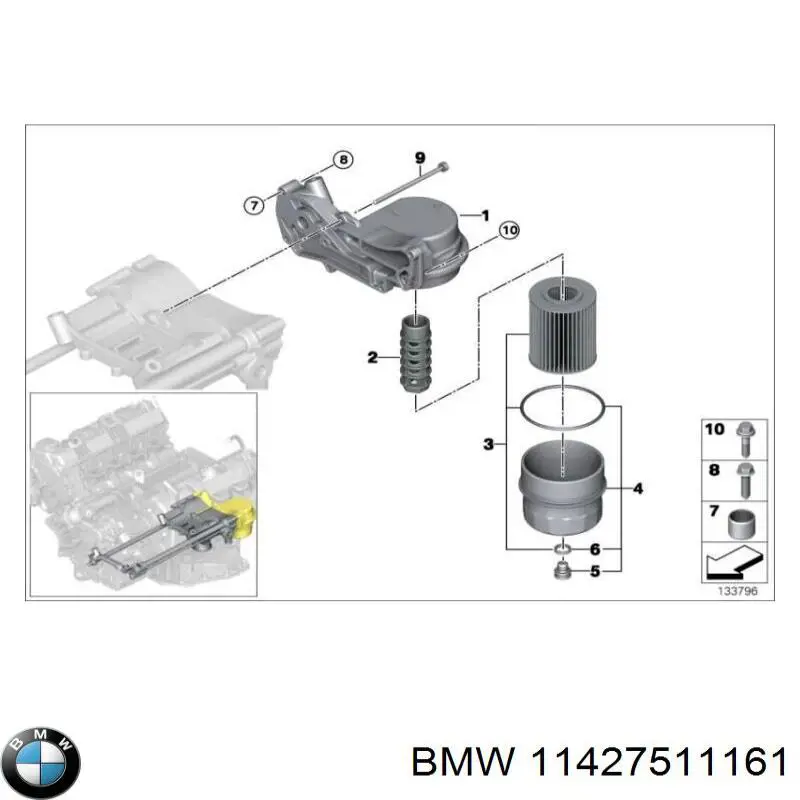 8
9
7
1
10
2
3
4
6
5
10
8
7
133796

BMW

BMW 11427511161