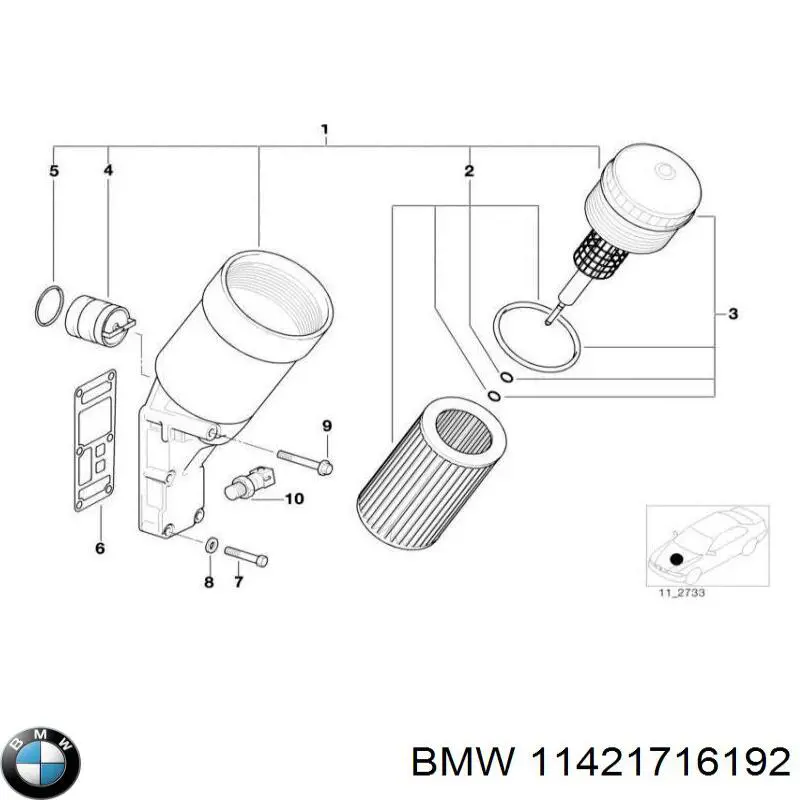 1
5
4
2
3
9
10
6
8
7
11_2733
BMW
BMW 11421716192