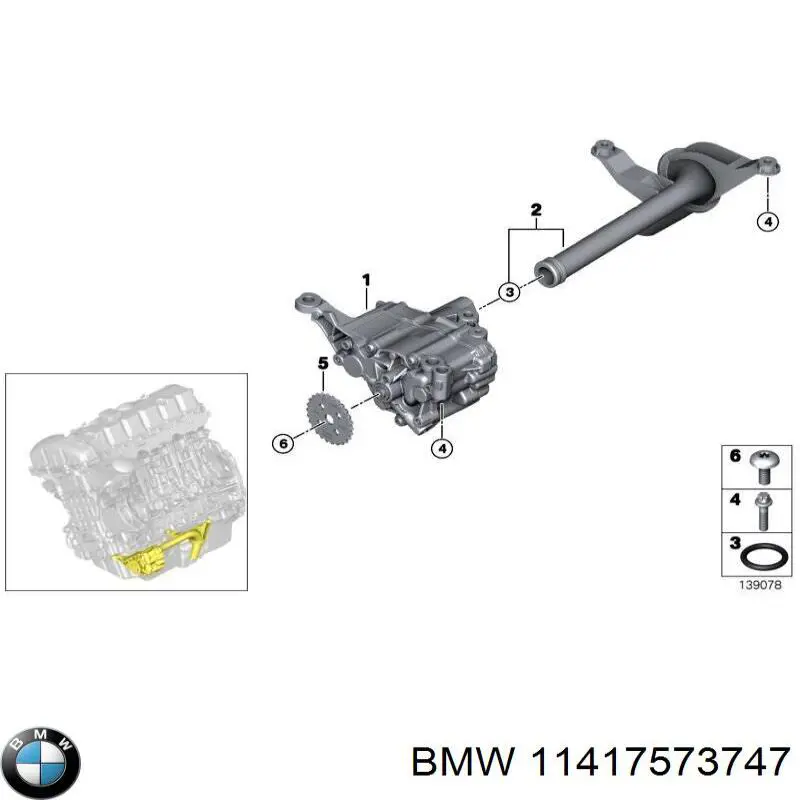 2
4
1
3
5
6
4
6
4
3
139078
BMW
BMW 11417573747