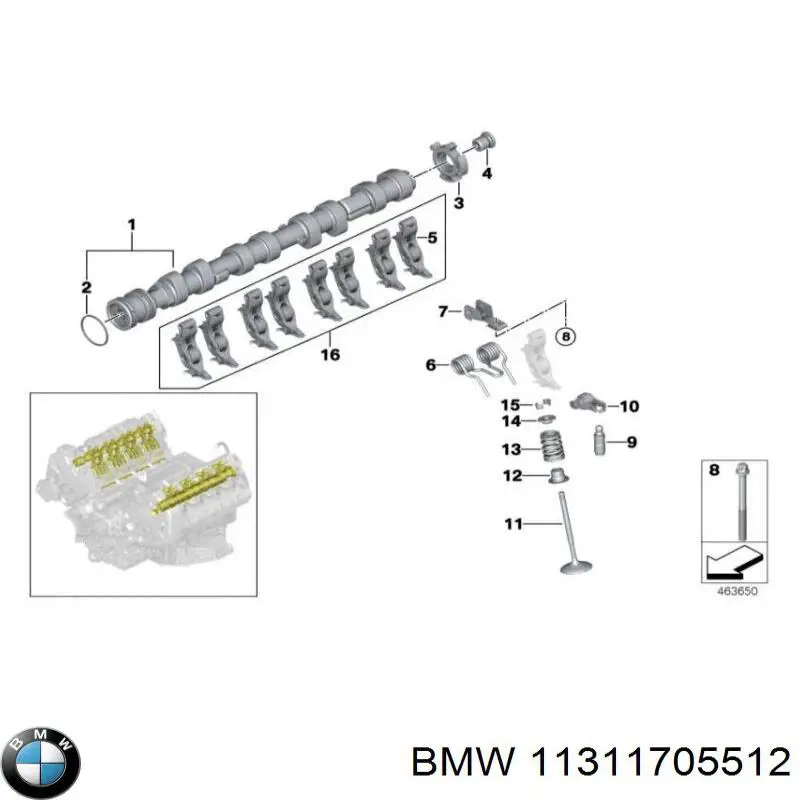 1
2
3
4
5
16
7
8
6
15
10
14
13
9
12
11
8
463650
BMW
BMW 11311705512